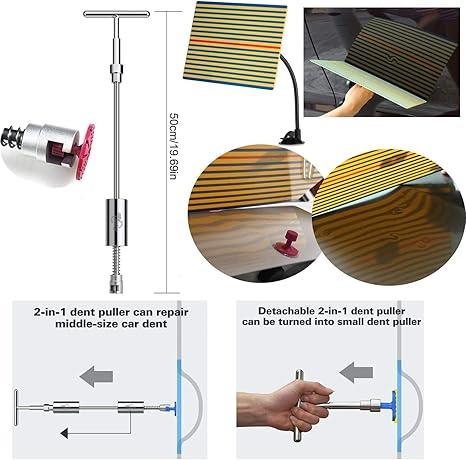 50cm/19.69in

2-in-1 dent puller can repair middle-size car dent

Detachable 2-in-1 dent puller can be turned into small dent puller